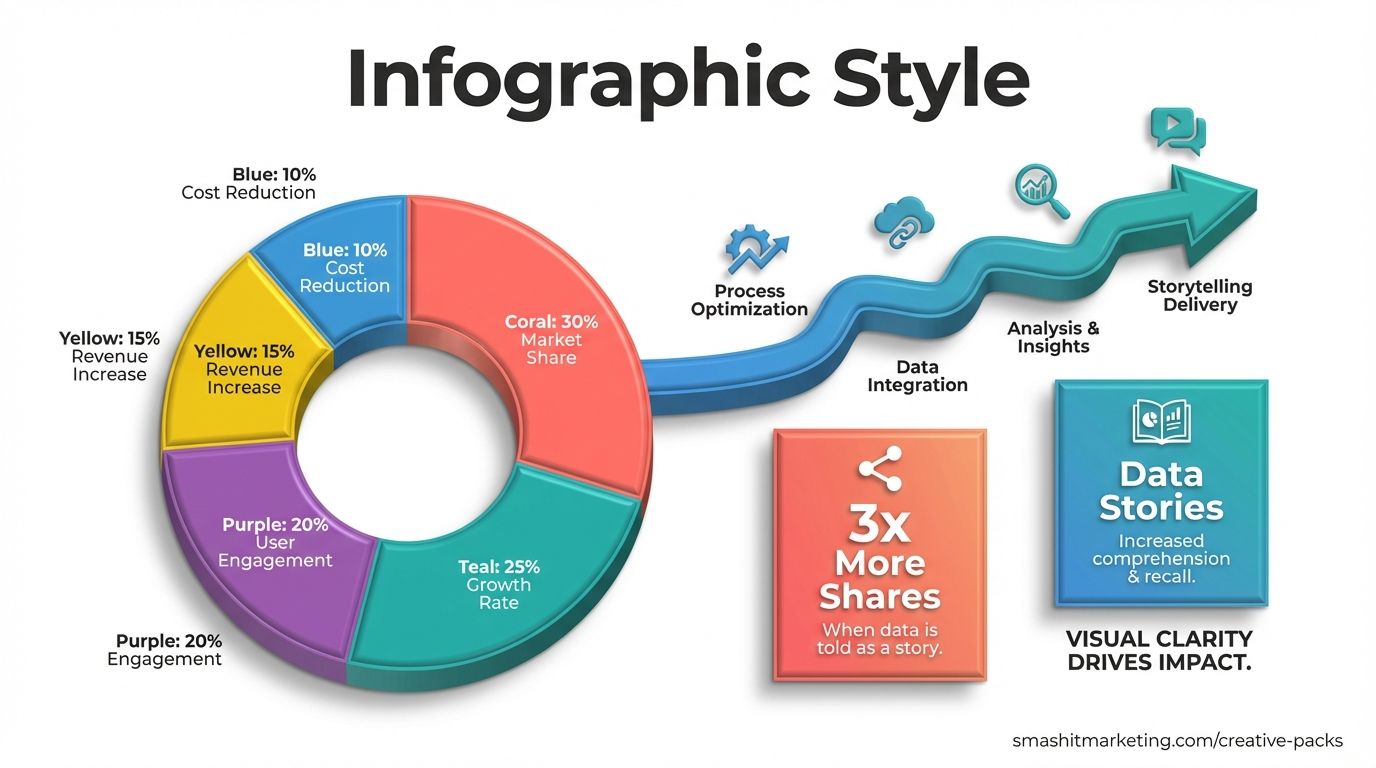 Infographic Style

Blue: 10%
Cost Reduction

Blue: 10%
Cost Reduction

Yellow: 15%
Revenue Increase

Yellow: 15%
Revenue Increase

Coral: 30%
Market Share

Purple: 20%
User Engagement

Teal: 25%
Growth Rate

Purple: 20%
Engagement

Process Optimization

Data Integration

Analysis & Insights

Storytelling Delivery

3x More Shares
When data is told as a story.

Data Stories
Increased comprehension & recall.

VISUAL CLARITY DRIVES IMPACT.

smashitmarketing.com/creative-packs